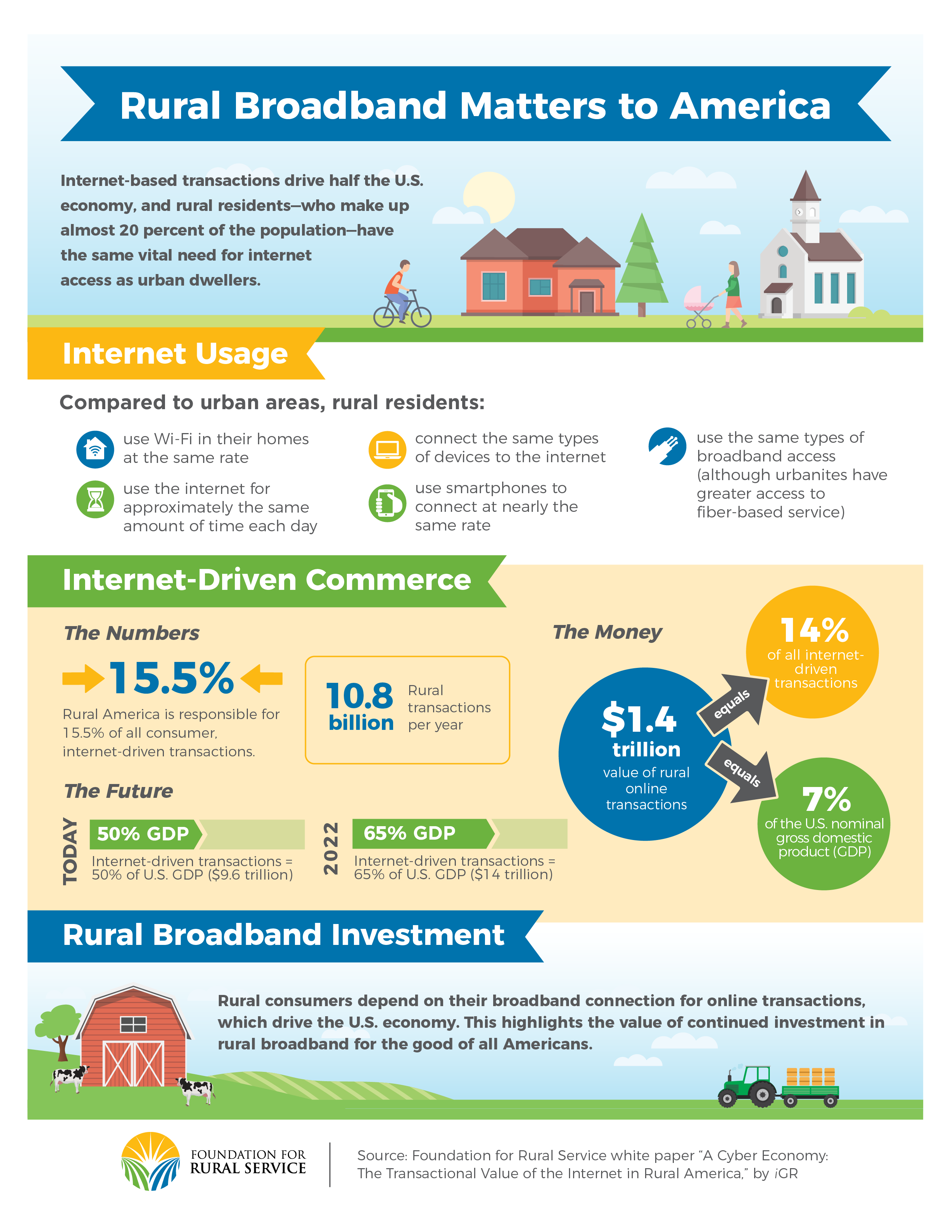 Rural Broadband Matters to America

Internet-based transactions drive half the U.S. economy, and rural residents—who make up almost 20 percent of the population—have the same vital need for internet access as urban dwellers.

Internet Usage

Compared to urban areas, rural residents:

use Wi-Fi in their homes at the same rate

use the internet for approximately the same amount of time each day

connect the same types of devices to the internet

use smartphones to connect at nearly the same rate

use the same types of broadband access (although urbanites have greater access to fiber-based service)

Internet-Driven Commerce

The Numbers

15.5%

Rural America is responsible for 15.5% of all consumer, internet-driven transactions.

10.8 billion Rural transactions per year

The Future

TODAY

50% GDP

Internet-driven transactions = 50% of U.S. GDP ($9.6 trillion)

2022

65% GDP

Internet-driven transactions = 65% of U.S. GDP ($14 trillion)

The Money

$1.4 trillion value of rural online transactions

equals

14% of all internet-driven transactions

equals

7% of the U.S. nominal gross domestic product (GDP)

Rural Broadband Investment

Rural consumers depend on their broadband connection for online transactions, which drive the U.S. economy. This highlights the value of continued investment in rural broadband for the good of all Americans.

FOUNDATION FOR RURAL SERVICE

Source: Foundation for Rural Service white paper "A Cyber Economy: The Transactional Value of the Internet in Rural America," by iGR